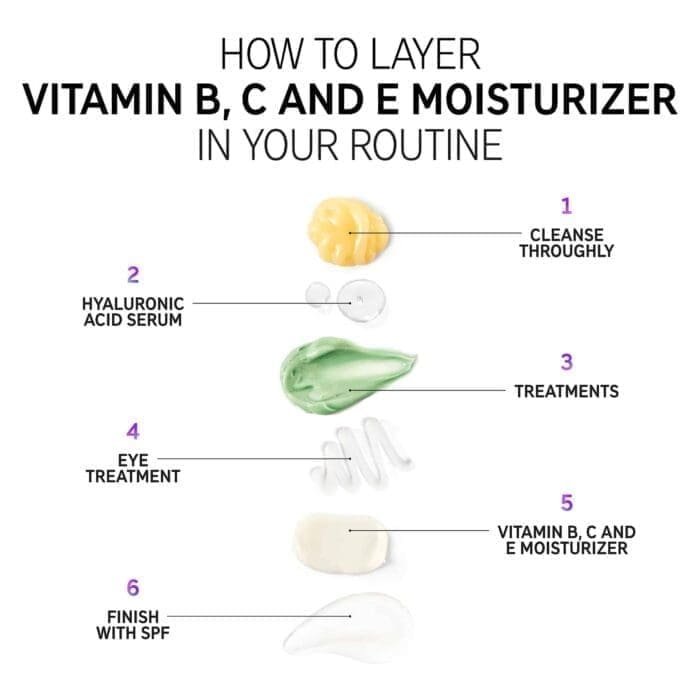 HOW TO LAYER
VITAMIN B, C AND E MOISTURIZER
IN YOUR ROUTINE

1
CLEANSE THROUGHLY

2
HYALURONIC ACID SERUM

3
TREATMENTS

4
EYE TREATMENT

5
VITAMIN B, C AND E MOISTURIZER

6
FINISH WITH SPF